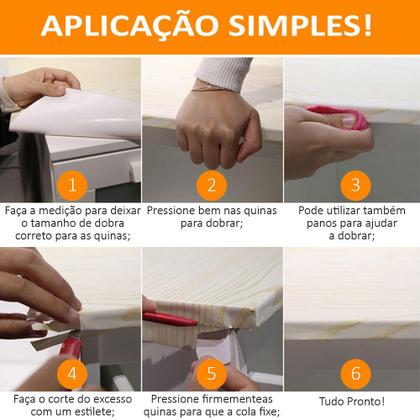 APLICAÇÃO SIMPLES!

1
Faça a medição para deixar o tamanho de dobra correto para as quinas;

2
Pressione bem nas quinas para dobrar;

3
Pode utilizar também panos para ajudar a dobrar;

4
Faça o corte do excesso com um estilete;

5
Pressione firmementeas quinas para que a cola fixe;

6
Tudo Pronto!