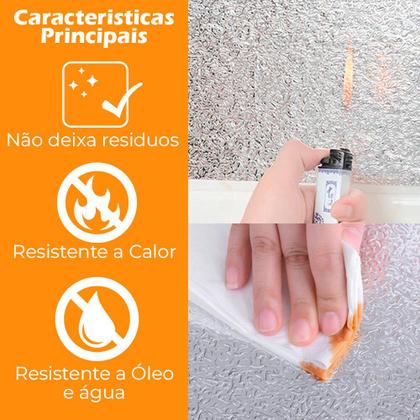 Caracteristicas Principais

Não deixa residuos

Resistente a Calor

Resistente a Óleo e água