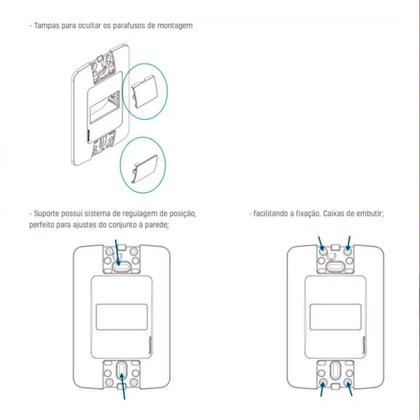 - Tampas para ocultar os parafusos de montagem

- Suporte possui sistema de regulagem de posição, perfeito para ajustes do conjunto à parede;

- facilitando a fixação. Caixas de embutir;