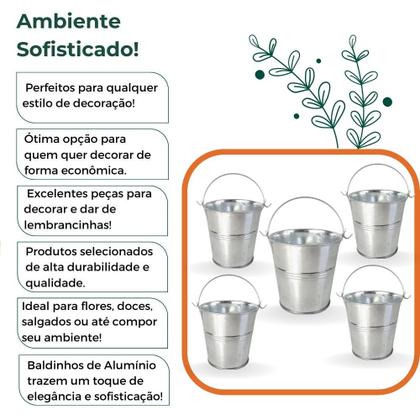 Ambiente Sofisticado!

Perfeitos para qualquer estilo de decoração!

Ótima opção para quem quer decorar de forma econômica.

Excelentes peças para decorar e dar de lembrancinhas!

Produtos selecionados de alta durabilidade e qualidade.

Ideal para flores, doces, salgados ou até compor seu ambiente!

Baldinhos de Alumínio trazem um toque de elegância e sofisticação!