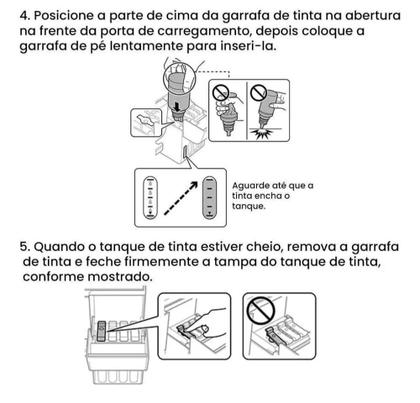 4. Posicione a parte de cima da garrafa de tinta na abertura na frente da porta de carregamento, depois coloque a garrafa de pé lentamente para inseri-la.

Aguarde até que a tinta encha o tanque.

5. Quando o tanque de tinta estiver cheio, remova a garrafa de tinta e feche firmemente a tampa do tanque de tinta, conforme mostrado.