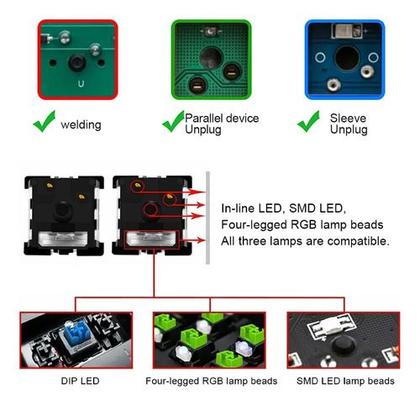 U

welding

Parallel device Unplug

Sleeve Unplug

In-line LED, SMD LED,
Four-legged RGB lamp beads
All three lamps are compatible.

DIP LED

Four-legged RGB lamp beads

SMD LED lamp beads