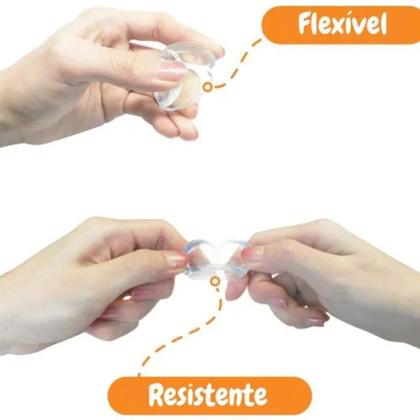 Flexível

Resistente