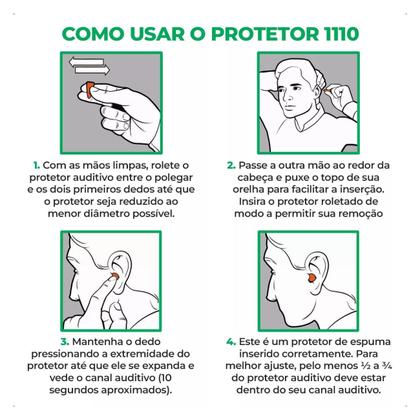 COMO USAR O PROTETOR 1110

1. Com as mãos limpas, rolete o protetor auditivo entre o polegar e os dois primeiros dedos até que o protetor seja reduzido ao menor diâmetro possível.

2. Passe a outra mão ao redor da cabeça e puxe o topo de sua orelha para facilitar a inserção. Insira o protetor roletado de modo a permitir sua remoção

3. Mantenha o dedo pressionando a extremidade do protetor até que ele se expanda e vede o canal auditivo (10 segundos aproximados).

4. Este é um protetor de espuma inserido corretamente. Para melhor ajuste, pelo menos ½ a ¾ do protetor auditivo deve estar dentro do seu canal auditivo.