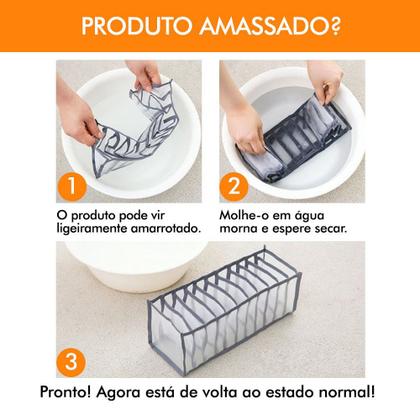 PRODUTO AMASSADO?

1

O produto pode vir ligeiramente amarrotado.

2

Molhe-o em água morna e espere secar.

3

Pronto! Agora está de volta ao estado normal!