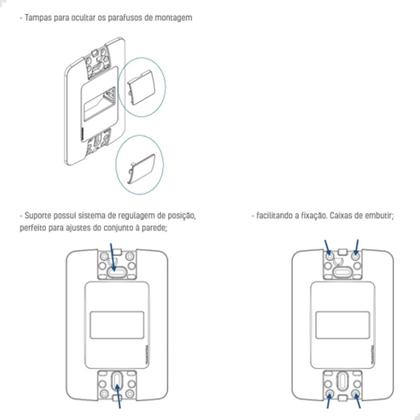 - Tampas para ocultar os parafusos de montagem

- Suporte possui sistema de regulagem de posição, perfeito para ajustes do conjunto à parede;

- facilitando a fixação. Caixas de embutir;