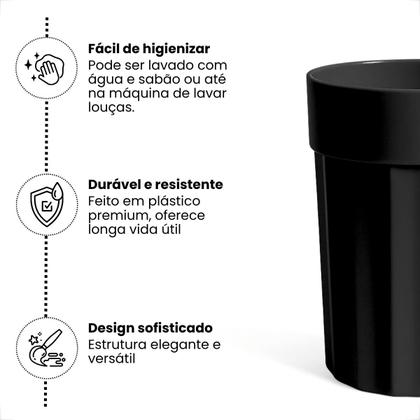 Fácil de higienizar
Pode ser lavado com água e sabão ou até na máquina de lavar louças.

Durável e resistente
Feito em plástico premium, oferece longa vida útil

Design sofisticado
Estrutura elegante e versátil