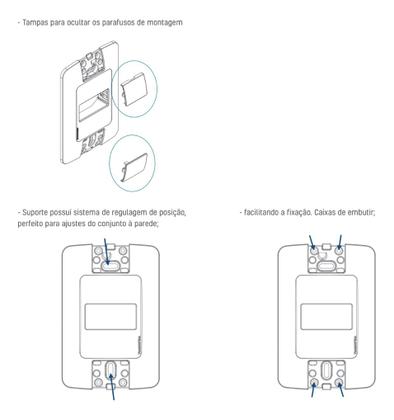 - Tampas para ocultar os parafusos de montagem

- Suporte possui sistema de regulagem de posição, perfeito para ajustes do conjunto à parede;

- facilitando a fixação. Caixas de embutir;