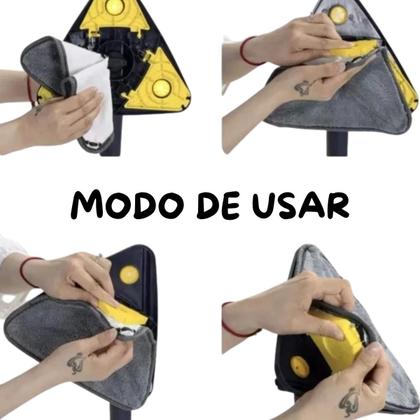 MODO DE USAR