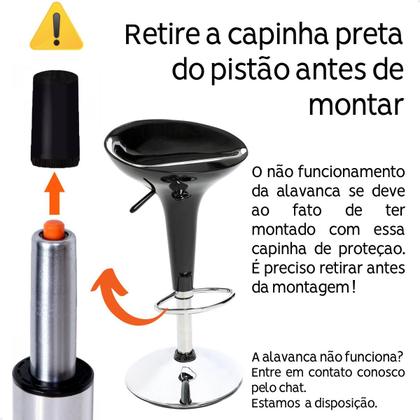 Retire a capinha preta do pistão antes de montar

O não funcionamento da alavanca se deve ao fato de ter montado com essa capinha de proteçao. É preciso retirar antes da montagem!

A alavanca não funciona? Entre em contato conosco pelo chat.
Estamos a disposição.