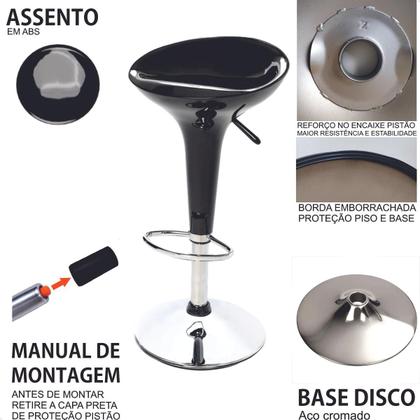 ASSENTO
EM ABS

REFORÇO NO ENCAIXE PISTÃO
MAIOR RESISTÊNCIA E ESTABILIDADE

BORDA EMBORRACHADA
PROTEÇÃO PISO E BASE

MANUAL DE MONTAGEM
ANTES DE MONTAR RETIRE A CAPA PRETA DE PROTEÇÃO PISTÃO

BASE DISCO
Aço cromado