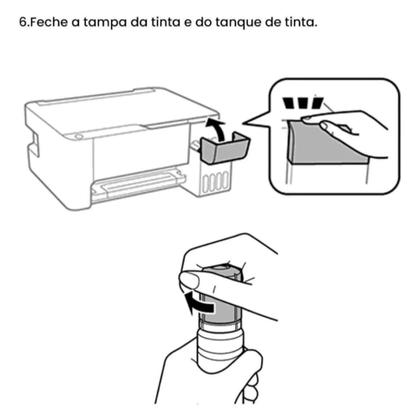 6.Feche a tampa da tinta e do tanque de tinta.