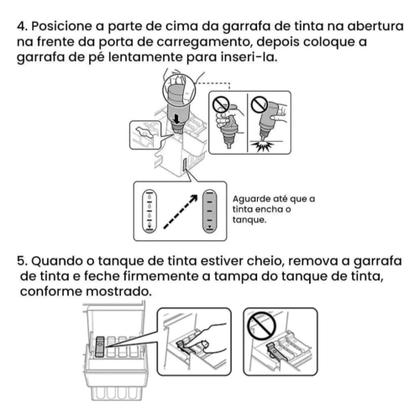 4. Posicione a parte de cima da garrafa de tinta na abertura na frente da porta de carregamento, depois coloque a garrafa de pé lentamente para inseri-la.

Aguarde até que a tinta encha o tanque.

5. Quando o tanque de tinta estiver cheio, remova a garrafa de tinta e feche firmemente a tampa do tanque de tinta, conforme mostrado.