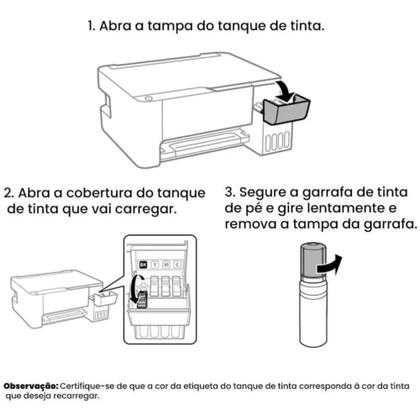 1. Abra a tampa do tanque de tinta.

2. Abra a cobertura do tanque de tinta que vai carregar.

BK Y M C

3. Segure a garrafa de tinta de pé e gire lentamente e remova a tampa da garrafa.

Observação: Certifique-se de que a cor da etiqueta do tanque de tinta corresponda à cor da tinta que deseja recarregar.