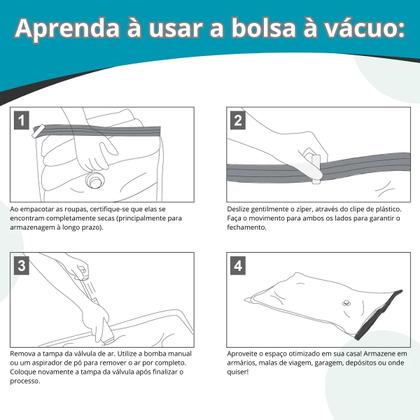 Aprenda à usar a bolsa à vácuo:

1

Ao empacotar as roupas, certifique-se que elas se encontram completamente secas (principalmente para armazenagem à longo prazo).

2

Deslize gentilmente o zíper, através do clipe de plástico. Faça o movimento para ambos os lados para garantir o fechamento.

3

Remova a tampa da válvula de ar. Utilize a bomba manual ou um aspirador de pó para remover o ar por completo. Coloque novamente a tampa da válvula após finalizar o processo.

4

Aproveite o espaço otimizado em sua casa! Armazene em armários, malas de viagem, garagem, depósitos ou onde quiser!