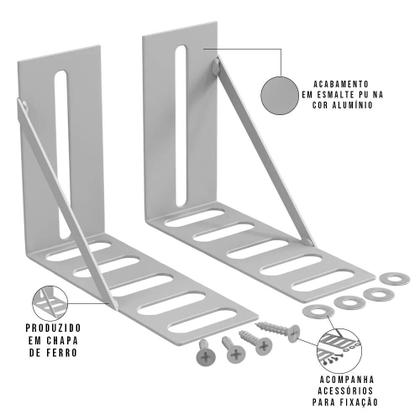 ACABAMENTO EM ESMALTE PU NA COR ALUMÍNIO

PRODUZIDO EM CHAPA DE FERRO

ACOMPANHA ACESSÓRIOS PARA FIXAÇÃO