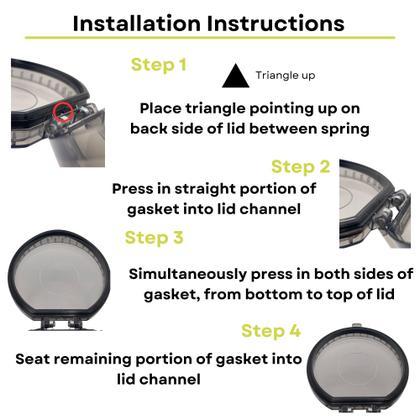 Installation Instructions

Step 1

Triangle up

Place triangle pointing up on back side of lid between spring

Step 2

Press in straight portion of gasket into lid channel

Step 3

Simultaneously press in both sides of gasket, from bottom to top of lid

Step 4

Seat remaining portion of gasket into lid channel