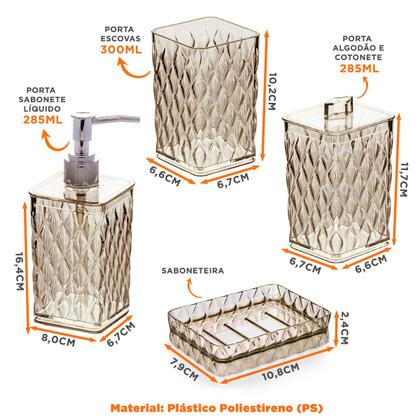 PORTA ESCOVAS
300ML

10,2CM

6,6CM
6,7CM

PORTA ALGODÃO E COTONETE
285ML

11,7CM

6,7CM
6,6CM

PORTA SABONETE LÍQUIDO
285ML

16,4CM

8,0CM
6,7CM

SABONETEIRA

2,4CM

7,9CM
10,8CM

Material: Plástico Poliestireno (PS)