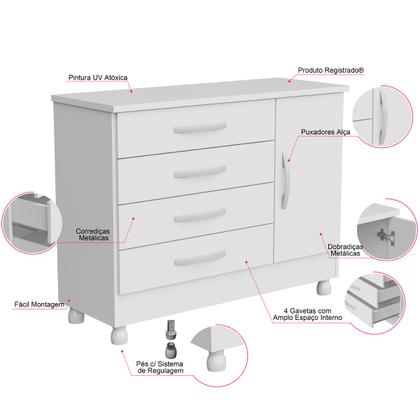 Pintura UV Atóxica

Produto Registrado®

Puxadores Alça

Corrediças Metálicas

Dobradiças Metálicas

Fácil Montagem

4 Gavetas com Amplo Espaço Interno

Pés c/ Sistema de Regulagem