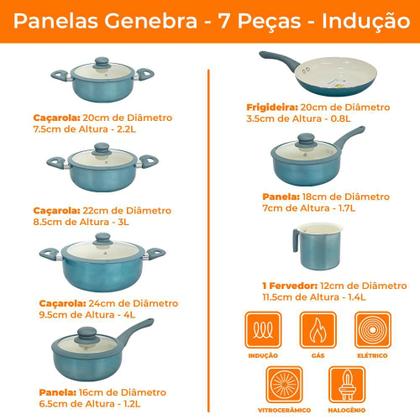 Panelas Genebra - 7 Peças - Indução

Caçarola: 20cm de Diâmetro
7.5cm de Altura - 2.2L

Caçarola: 22cm de Diâmetro
8.5cm de Altura - 3L

Caçarola: 24cm de Diâmetro
9.5cm de Altura - 4L

Panela: 16cm de Diâmetro
6.5cm de Altura - 1.2L

Frigideira: 20cm de Diâmetro
3.5cm de Altura - 0.8L

Panela: 18cm de Diâmetro
7cm de Altura - 1.7L

1 Fervedor: 12cm de Diâmetro
11.5cm de Altura - 1.4L

INDUÇÃO
GÁS
ELÉTRICO
VITROCERÂMICO
HALOGÊNIO