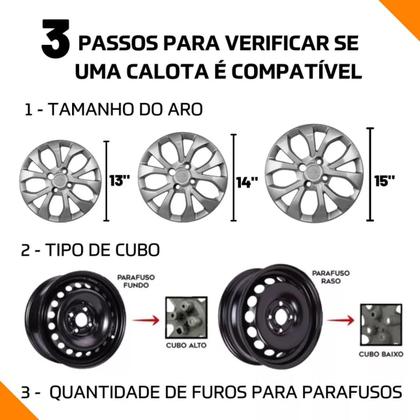 3 PASSOS PARA VERIFICAR SE UMA CALOTA É COMPATÍVEL

1 - TAMANHO DO ARO

13''

14''

15''

2 - TIPO DE CUBO

PARAFUSO FUNDO

CUBO ALTO

PARAFUSO RASO

CUBO BAIXO

3 - QUANTIDADE DE FUROS PARA PARAFUSOS