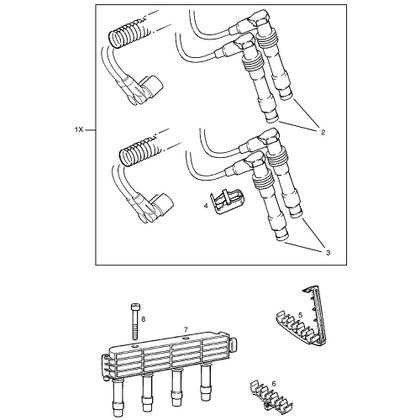 1X
2
4
3
8
7
5
6