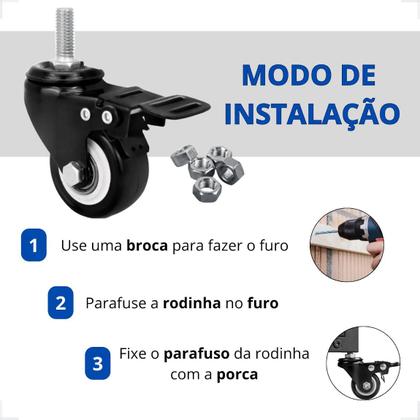 MODO DE INSTALAÇÃO

1 Use uma broca para fazer o furo

2 Parafuse a rodinha no furo

3 Fixe o parafuso da rodinha com a porca