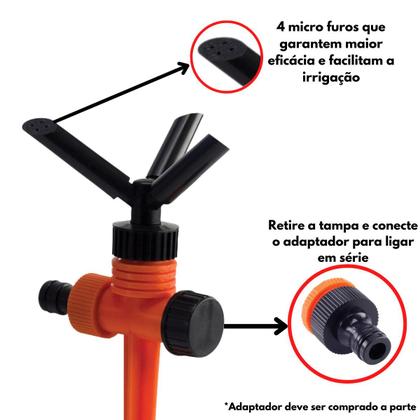 4 micro furos que garantem maior eficácia e facilitam a irrigação

Retire a tampa e conecte o adaptador para ligar em série

*Adaptador deve ser comprado a parte