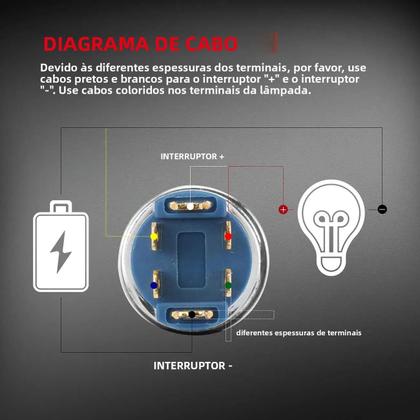 DIAGRAMA DE CABO

Devido às diferentes espessuras dos terminais, por favor, use cabos pretos e brancos para o interruptor "+" e o interruptor "-". Use cabos coloridos nos terminais da lâmpada.

INTERRUPTOR +

+

-

diferentes espessuras de terminais

INTERRUPTOR -