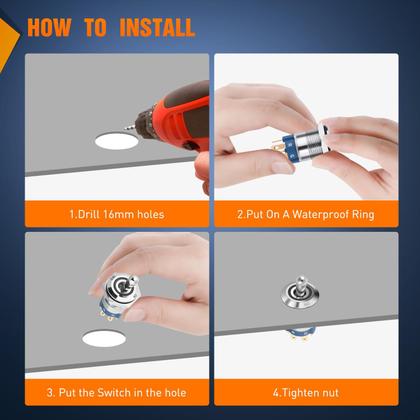 HOW TO INSTALL

1.Drill 16mm holes

2.Put On A Waterproof Ring

3. Put the Switch in the hole

4.Tighten nut