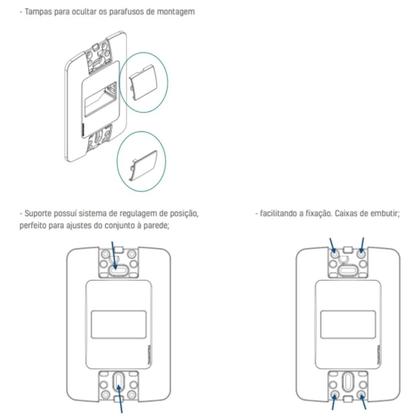 - Tampas para ocultar os parafusos de montagem

- Suporte possuí sistema de regulagem de posição, perfeito para ajustes do conjunto à parede;

- facilitando a fixação. Caixas de embutir;