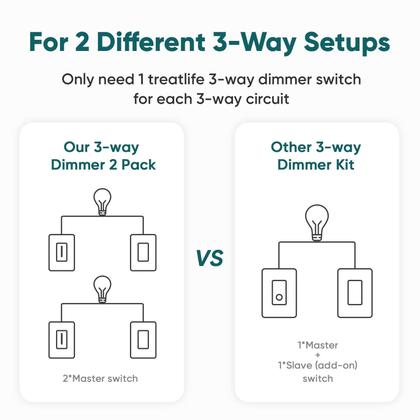 For 2 Different 3-Way Setups

Only need 1 treatlife 3-way dimmer switch for each 3-way circuit

Our 3-way Dimmer 2 Pack

2*Master switch

VS

Other 3-way Dimmer Kit

1*Master
+
1*Slave (add-on) switch