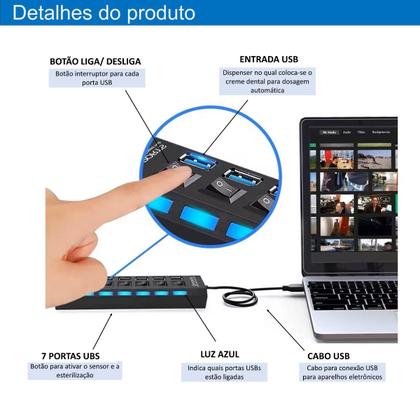 Detalhes do produto

BOTÃO LIGA/ DESLIGA
Botão interruptor para cada porta USB

ENTRADA USB
Dispenser no qual coloca-se o creme dental para dosagem automática

7 PORTAS UBS
Botão para ativar o sensor e a esterilização

LUZ AZUL
Indica quais portas USBs estão ligadas

CABO USB
Cabo para conexão USB para aparelhos eletrônicos