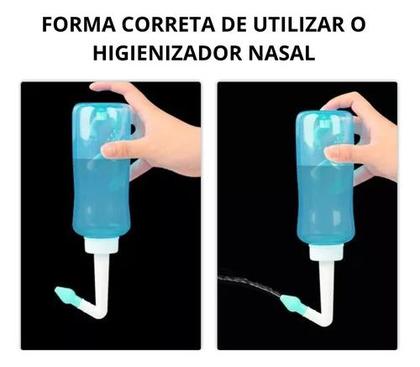 FORMA CORRETA DE UTILIZAR O HIGIENIZADOR NASAL