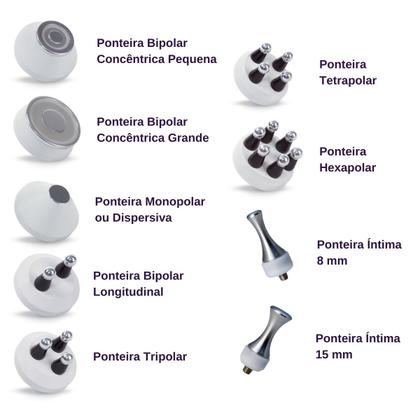 Ponteira Bipolar
Concêntrica Pequena

Ponteira Bipolar
Concêntrica Grande

Ponteira Monopolar
ou Dispersiva

Ponteira Bipolar
Longitudinal

Ponteira Tripolar

Ponteira
Tetrapolar

Ponteira
Hexapolar

Ponteira Íntima
8 mm

Ponteira Íntima
15 mm