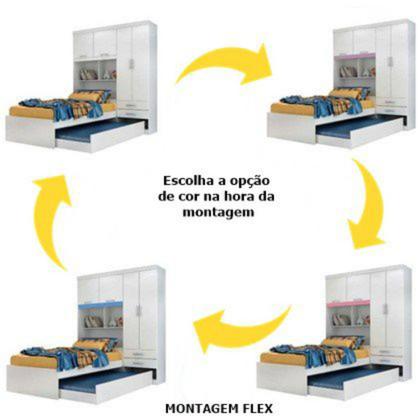 Escolha a opção de cor na hora da montagem

MONTAGEM FLEX