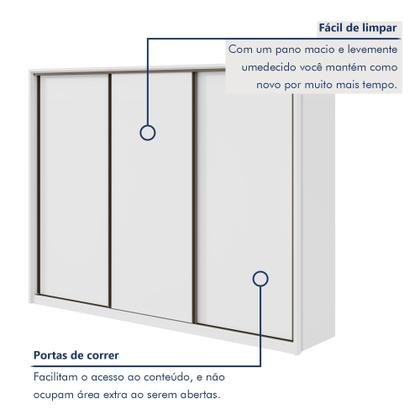 Fácil de limpar

Com um pano macio e levemente umedecido você mantém como novo por muito mais tempo.

Portas de correr

Facilitam o acesso ao conteúdo, e não ocupam área extra ao serem abertas.