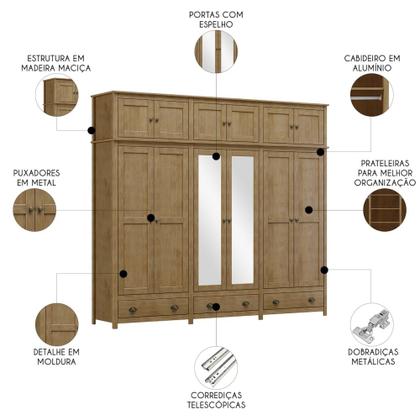 PORTAS COM ESPELHO

ESTRUTURA EM MADEIRA MACIÇA

CABIDEIRO EM ALUMÍNIO

PUXADORES EM METAL

PRATELEIRAS PARA MELHOR ORGANIZAÇÃO

DETALHE EM MOLDURA

DOBRADIÇAS METÁLICAS

CORREDIÇAS TELESCÓPICAS