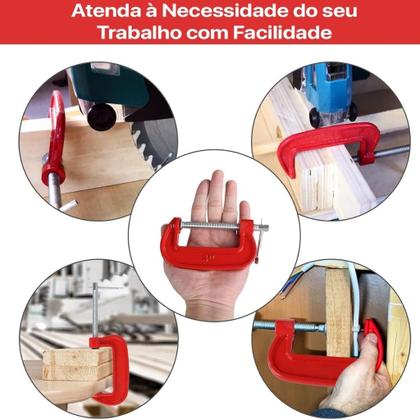 Atenda à Necessidade do seu Trabalho com Facilidade