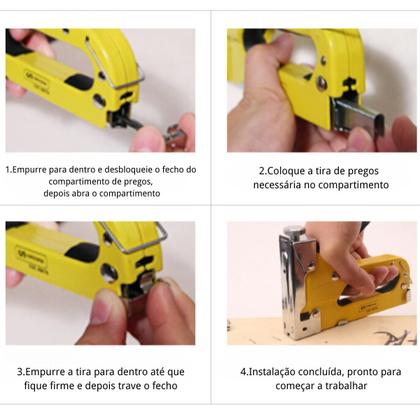 1.Empurre para dentro e desbloqueie o fecho do compartimento de pregos, depois abra o compartimento

2.Coloque a tira de pregos necessária no compartimento

3.Empurre a tira para dentro até que fique firme e depois trave o fecho

4.Instalação concluída, pronto para começar a trabalhar