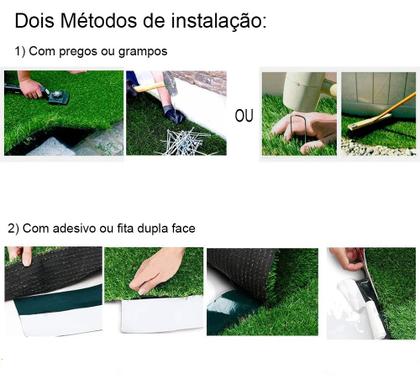 Dois Métodos de instalação:

1) Com pregos ou grampos

OU

2) Com adesivo ou fita dupla face