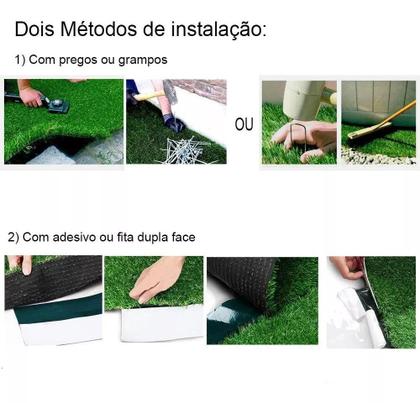 Dois Métodos de instalação:

1) Com pregos ou grampos

OU

2) Com adesivo ou fita dupla face