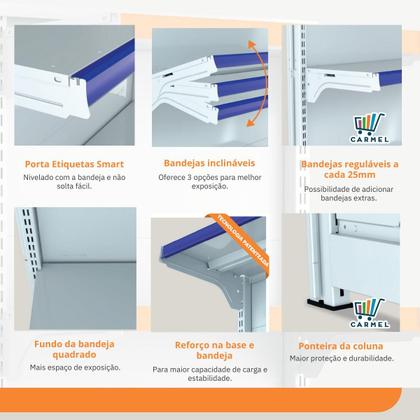 CARMEL

Porta Etiquetas Smart

Nivelado com a bandeja e não solta fácil.

Bandejas inclináveis

Oferece 3 opções para melhor exposição.

Bandejas reguláveis a cada 25mm

Possibilidade de adicionar bandejas extras.

TECNOLOGIA PATENTEADA

CARMEL

Fundo da bandeja quadrado

Mais espaço de exposição.

Reforço na base e bandeja

Para maior capacidade de carga e estabilidade.

Ponteira da coluna

Maior proteção e durabilidade.