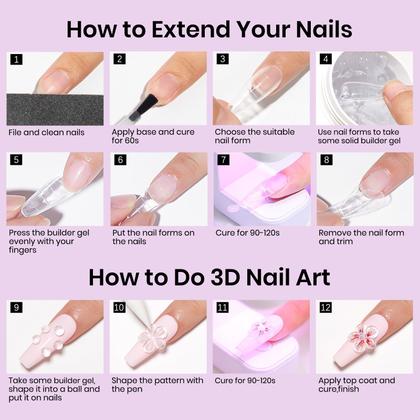 How to Extend Your Nails

1
File and clean nails

2
Apply base and cure for 60s

3
Choose the suitable nail form

4
Use nail forms to take some solid builder gel

5
Press the builder gel evenly with your fingers

6
Put the nail forms on the nails

7
Cure for 90-120s

8
Remove the nail form and trim

How to Do 3D Nail Art

9
Take some builder gel, shape it into a ball and put it on nails

10
Shape the pattern with the pen

11
Cure for 90-120s

12
Apply top coat and cure,finish