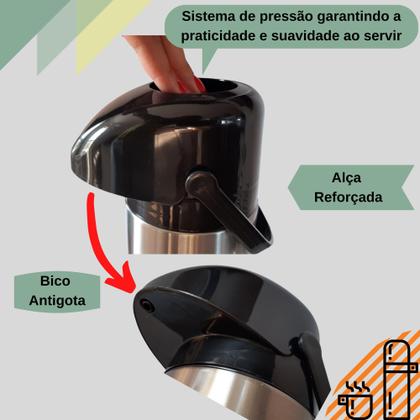 Sistema de pressão garantindo a praticidade e suavidade ao servir

Alça Reforçada

Bico Antigota