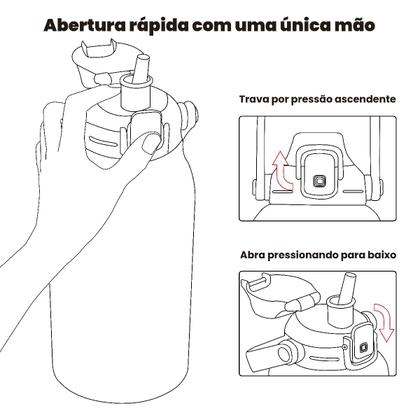 Abertura rápida com uma única mão

Trava por pressão ascendente

Abra pressionando para baixo