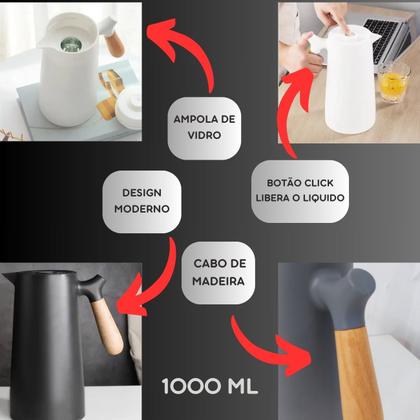 AMPOLA DE VIDRO

BOTÃO CLICK LIBERA O LIQUIDO

DESIGN MODERNO

CABO DE MADEIRA

1000 ML