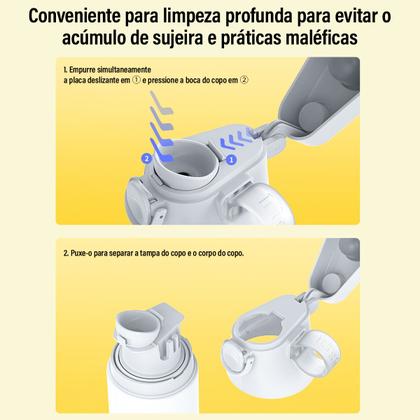 Conveniente para limpeza profunda para evitar o acúmulo de sujeira e práticas maléficas

1. Empurre simultaneamente a placa deslizante em ① e pressione a boca do copo em ②

2

1

2. Puxe-o para separar a tampa do copo e o corpo do copo.