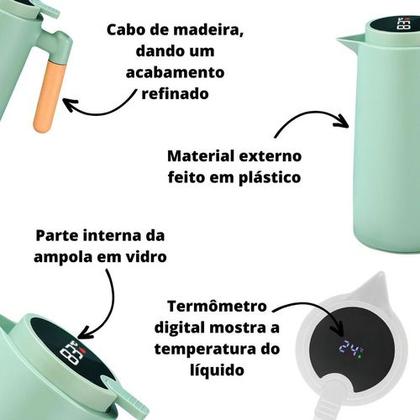 Cabo de madeira, dando um acabamento refinado

Material externo feito em plástico

Parte interna da ampola em vidro

Termômetro digital mostra a temperatura do líquido

24°