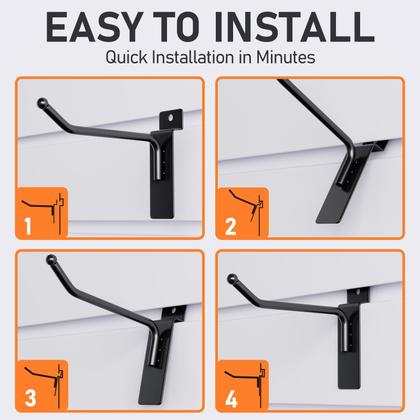 EASY TO INSTALL
Quick Installation in Minutes

1

2

3

4